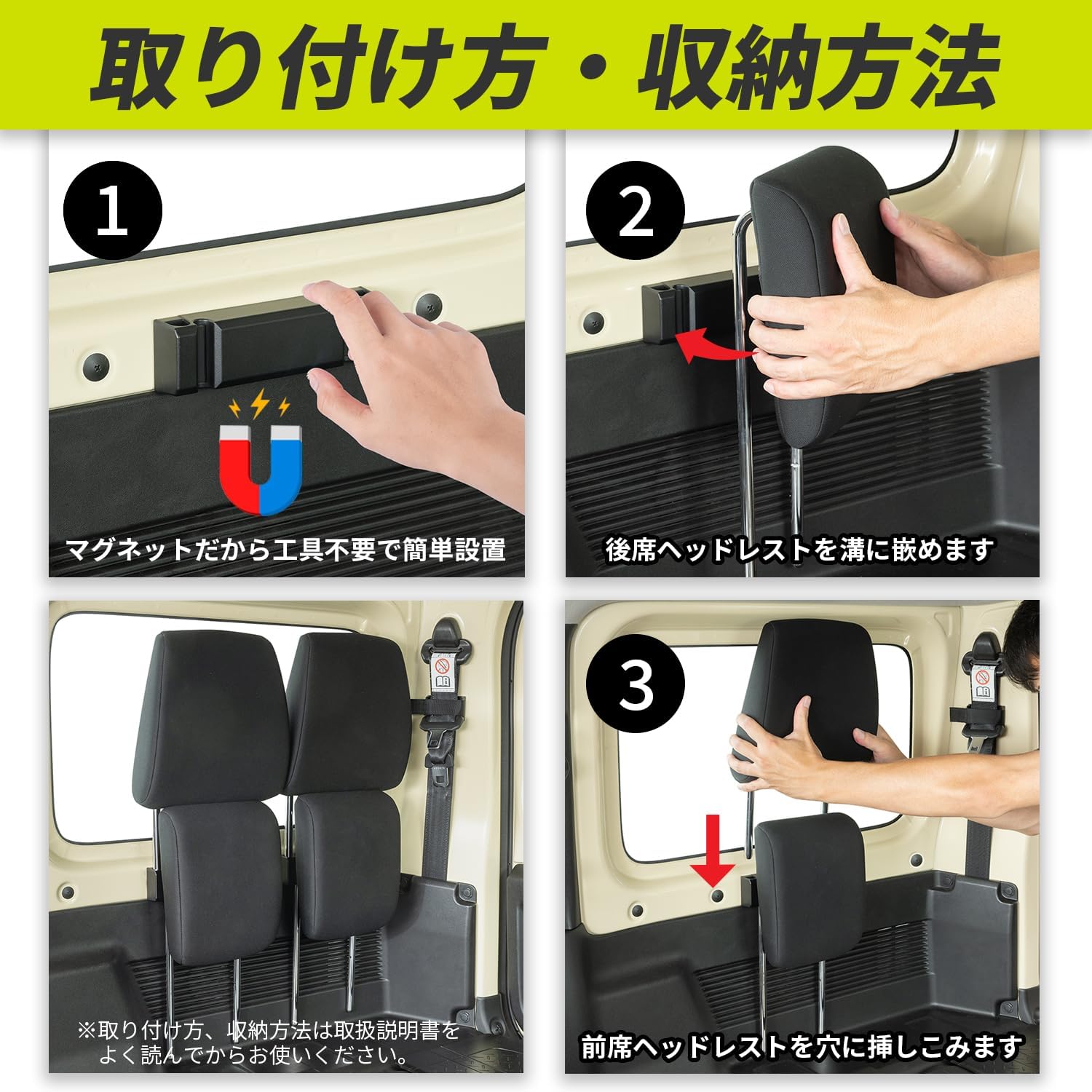 取り付け方・収納方法

1

マグネットだから工具不要で簡単設置

2

後席ヘッドレストを溝に嵌めます

※取り付け方、収納方法は取扱説明書をよく読んでからお使いください。

3

前席ヘッドレストを穴に挿しこみます